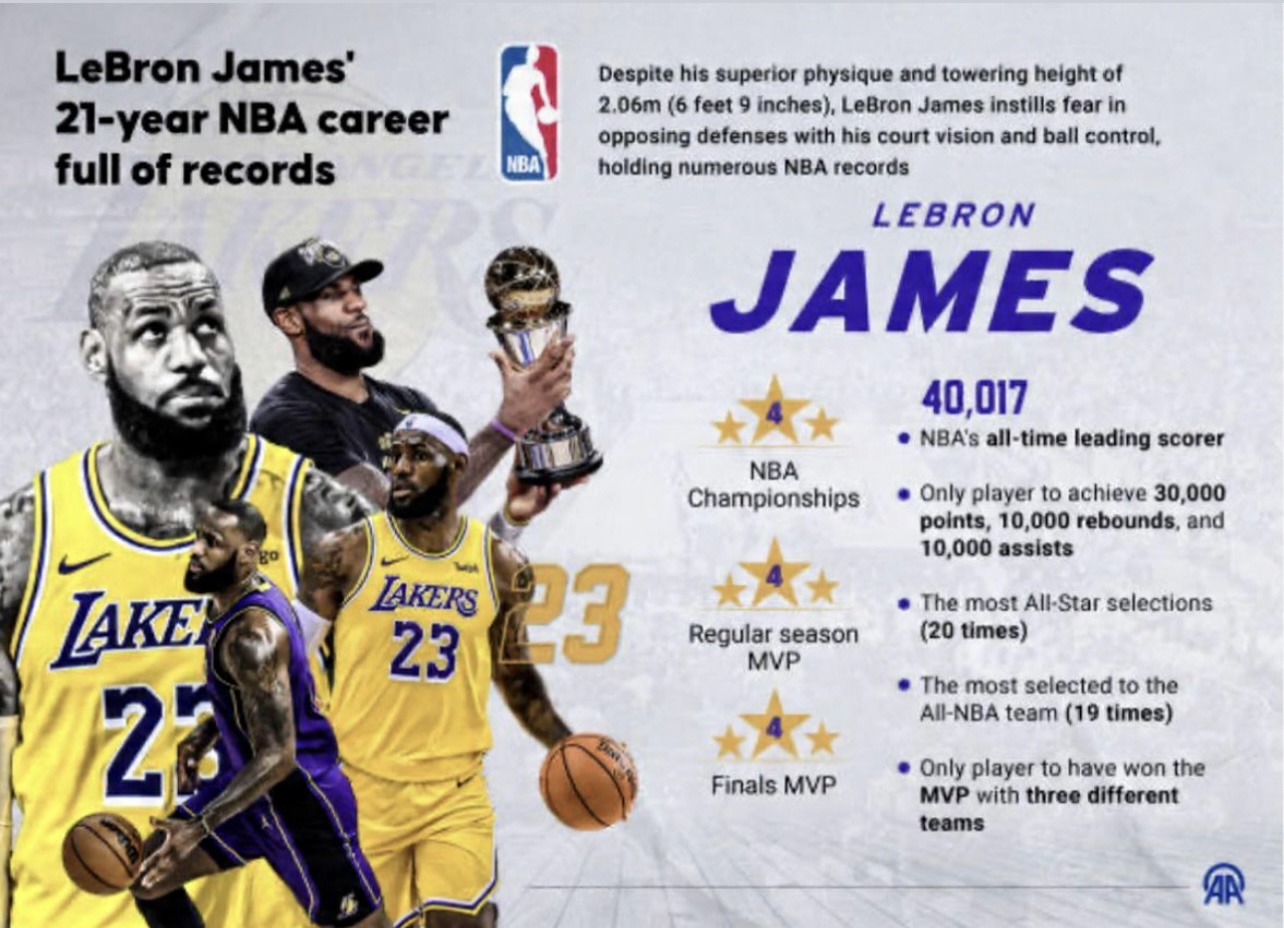 LeBron James' 21-year NBA career full of records

NBA

Despite his superior physique and towering height of 2.06m (6 feet 9 inches), LeBron James instills fear in opposing defenses with his court vision and ball control, holding numerous NBA records

LEBRON
JAMES

4
NBA Championships

4
Regular season MVP

4
Finals MVP

40,017
• NBA's all-time leading scorer
• Only player to achieve 30,000 points, 10,000 rebounds, and 10,000 assists
• The most All-Star selections (20 times)
• The most selected to the All-NBA team (19 times)
• Only player to have won the MVP with three different teams

LAKERS 23
LAKERS 23
23

AA